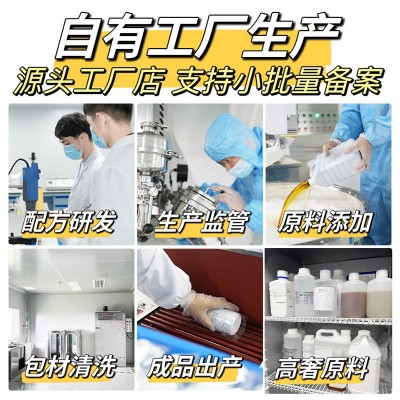 自有工厂生产
源头工厂店 支持小批量备案

配方研发
生产监管
原料添加
包材清洗
成品出产
高奢原料